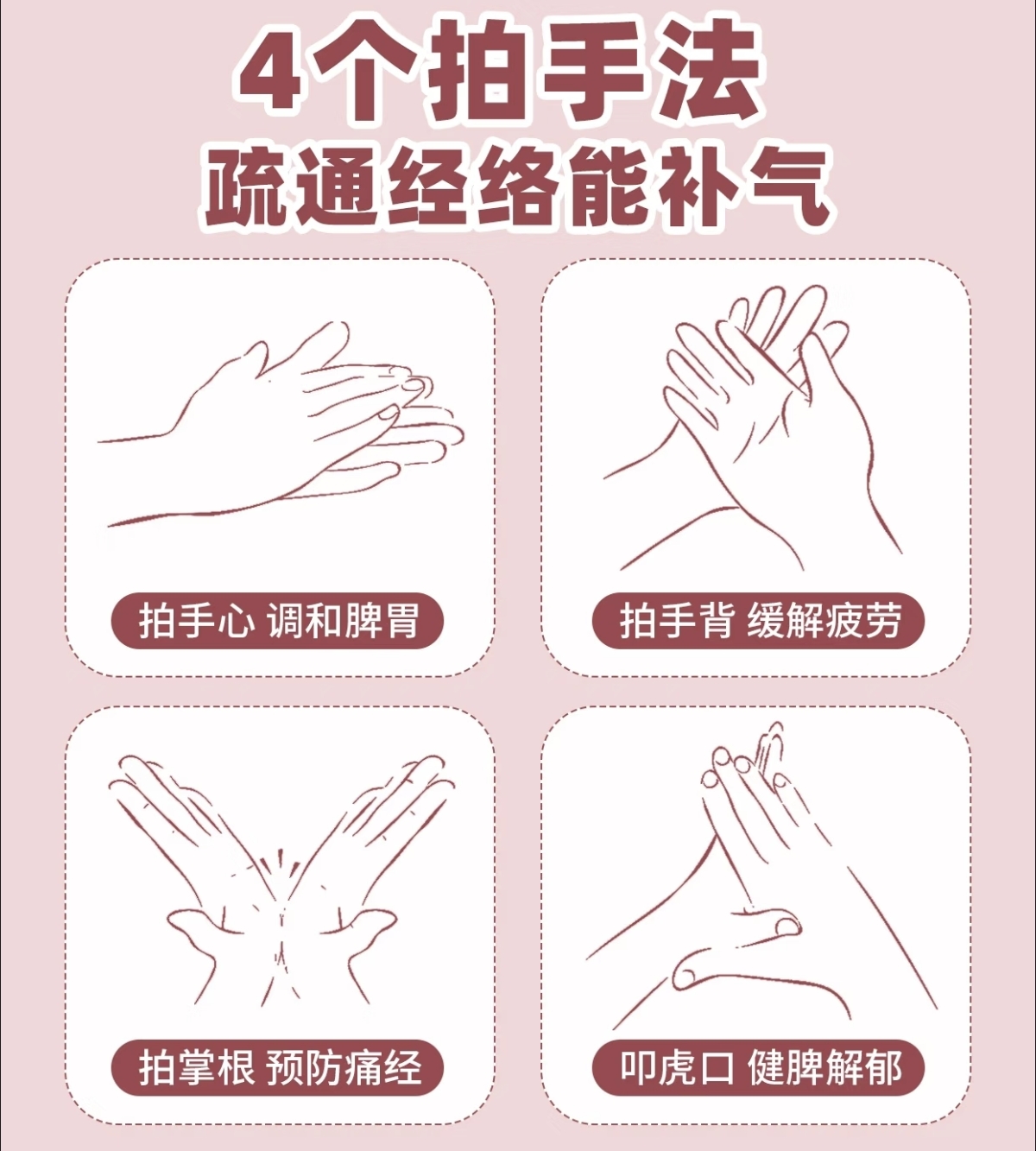 4个拍手法
疏通经络能补气

拍手心 调和脾胃

拍手背 缓解疲劳

拍掌根 预防痛经

叩虎口 健脾解郁